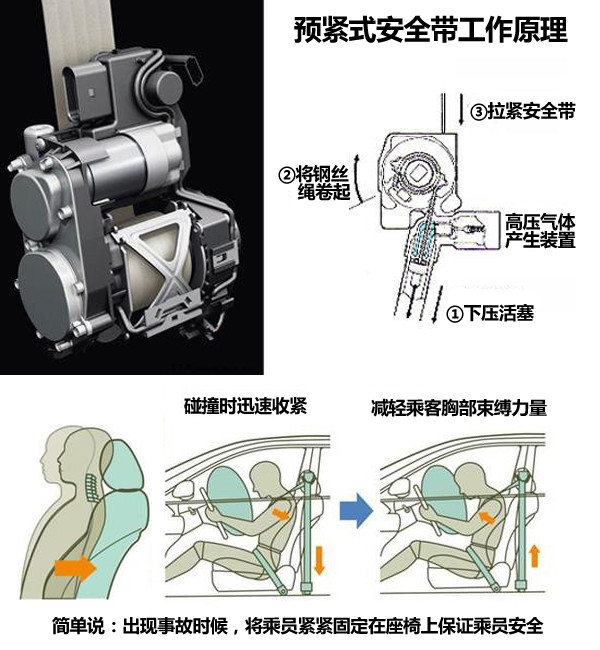 预紧式安全带工作原理

③拉紧安全带

②将钢丝绳卷起

高压气体产生装置

①下压活塞

碰撞时迅速收紧

减轻乘客胸部束缚力量

简单说：出现事故时候，将乘员紧紧固定在座椅上保证乘员安全