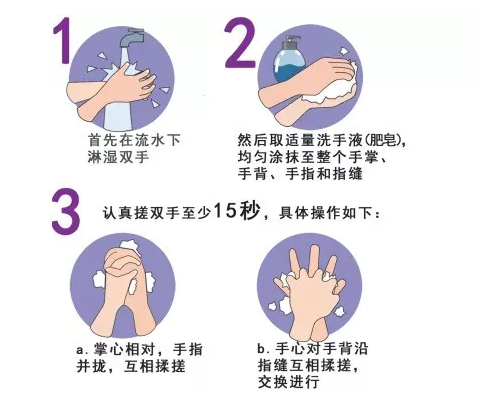 1

首先在流水下淋湿双手

2

然后取适量洗手液(肥皂),均匀涂抹至整个手掌、手背、手指和指缝

3

认真搓双手至少15秒，具体操作如下：

a. 掌心相对，手指并拢，互相揉搓

b. 手心对手背沿指缝互相揉搓，交换进行