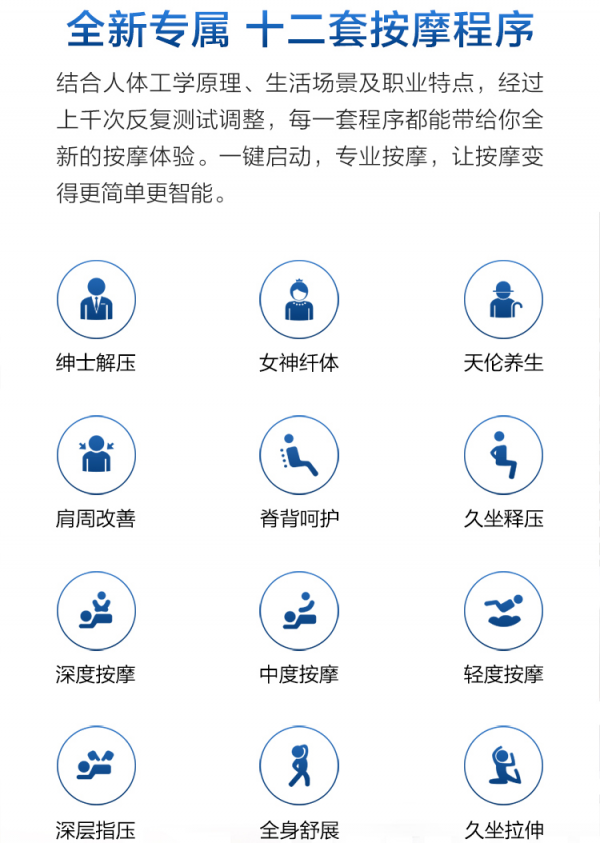 全新专属 十二套按摩程序

结合人体工学原理、生活场景及职业特点，经过上千次反复测试调整，每一套程序都能带给你全新的按摩体验。一键启动，专业按摩，让按摩变得更简单更智能。

绅士解压

女神纤体

天伦养生

肩周改善

脊背呵护

久坐释压

深度按摩

中度按摩

轻度按摩

深层指压

全身舒展

久坐拉伸